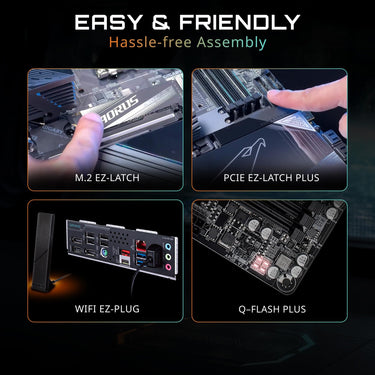 EASY & FRIENDLY
Hassle-free Assembly

AORUS

M.2 EZ-LATCH

PCIE EZ-LATCH PLUS

WIFI EZ-PLUG

Q-FLASH PLUS