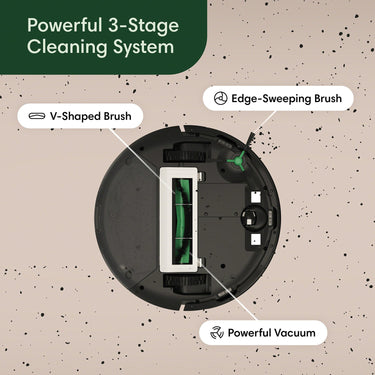 Powerful 3-Stage Cleaning System

Edge-Sweeping Brush

V-Shaped Brush

Powerful Vacuum