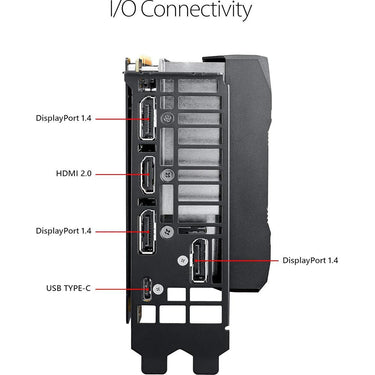 I/O Connectivity

DisplayPort 1.4

HDMI 2.0

DisplayPort 1.4

DisplayPort 1.4

USB TYPE-C