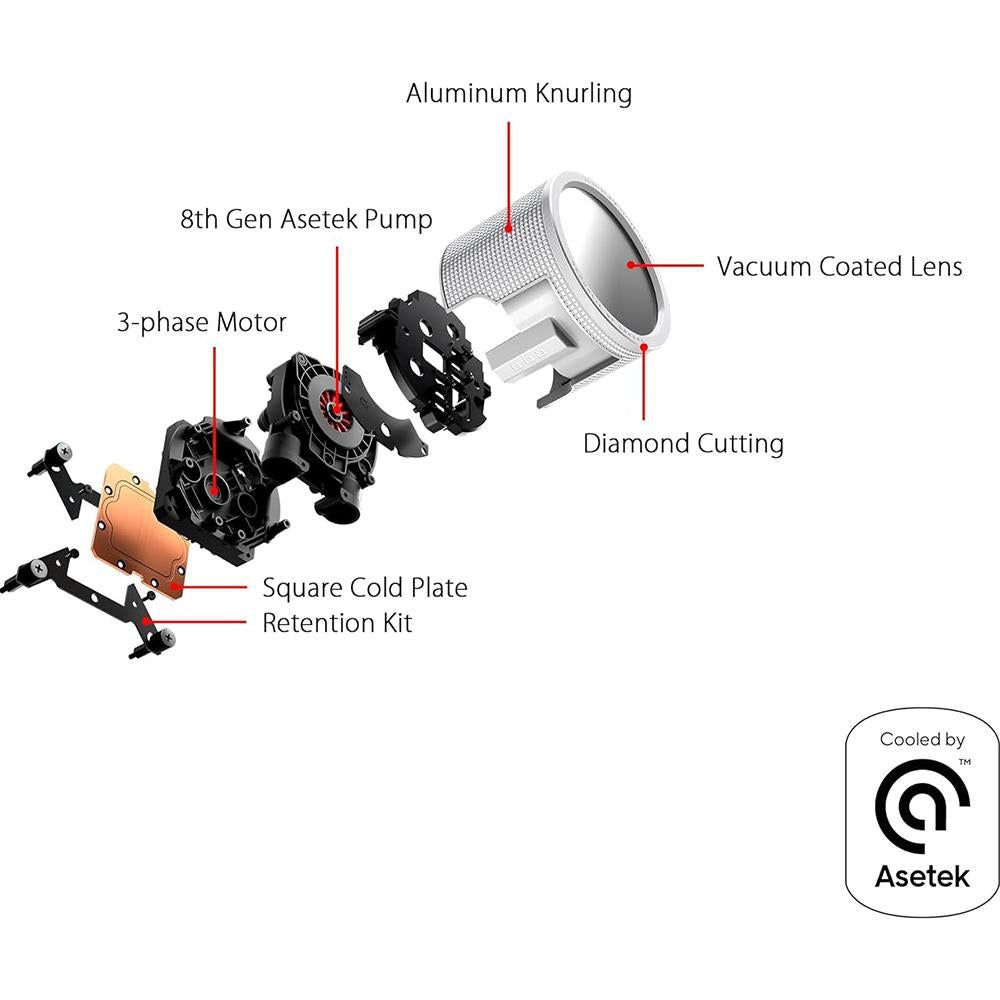 Aluminum Knurling

8th Gen Asetek Pump

Vacuum Coated Lens

3-phase Motor

Diamond Cutting

Square Cold Plate
Retention Kit

Cooled by
™
Asetek