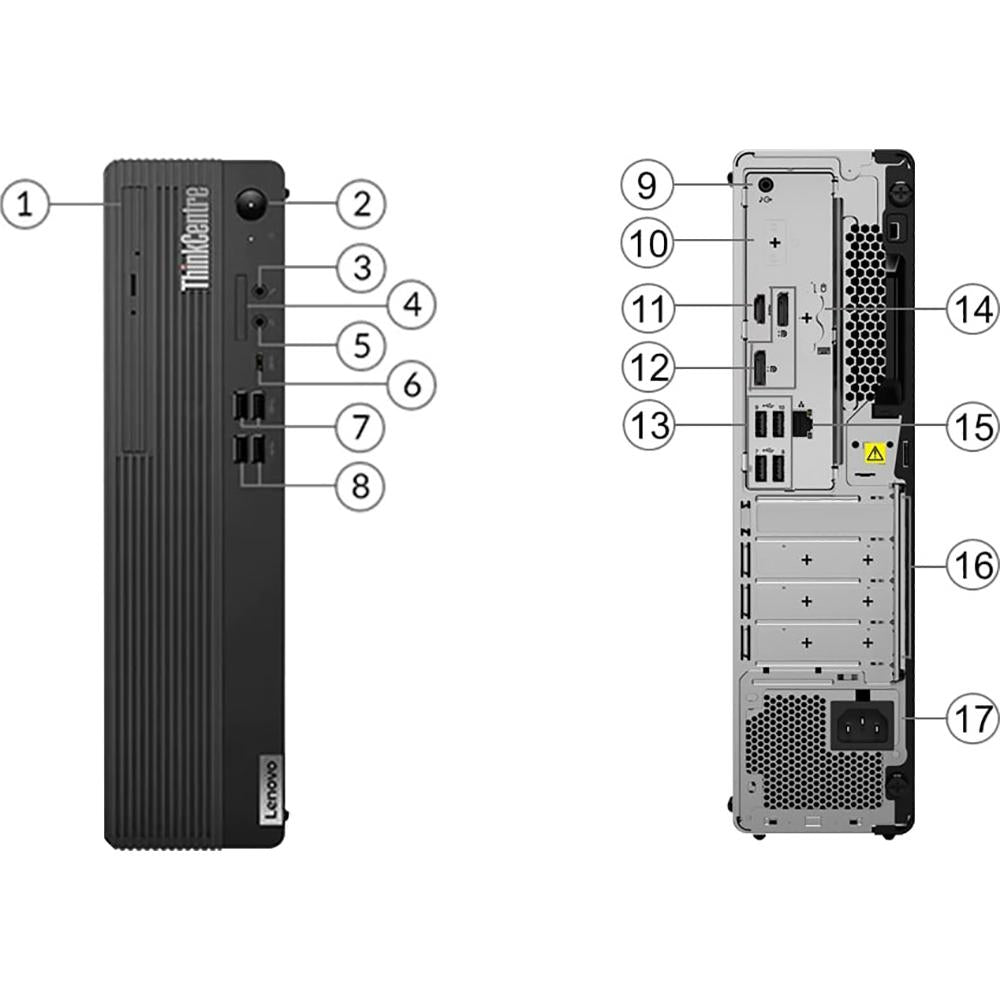 1
2
3
4
5
6
7
8
ThinkCentre
Lenovo
9
10
11
12
13
14
15
16
17