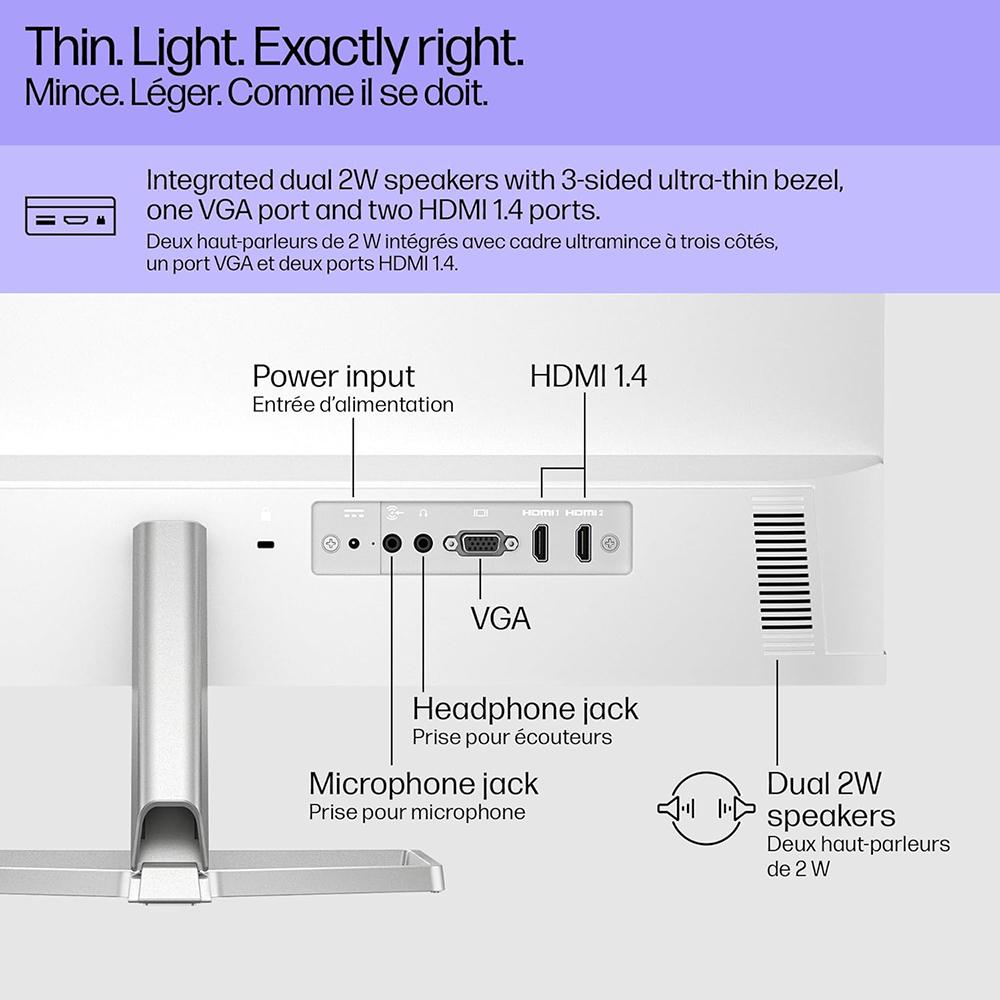 Thin. Light. Exactly right.
Mince. Léger. Comme il se doit.

Integrated dual 2W speakers with 3-sided ultra-thin bezel, one VGA port and two HDMI 1.4 ports.
Deux haut-parleurs de 2 W intégrés avec cadre ultramince à trois côtés, un port VGA et deux ports HDMI 1.4.

Power input
Entrée d'alimentation

HDMI 1.4

HDMI 1 HDMI 2

VGA

Headphone jack
Prise pour écouteurs

Microphone jack
Prise pour microphone

Dual 2W speakers
Deux haut-parleurs de 2 W