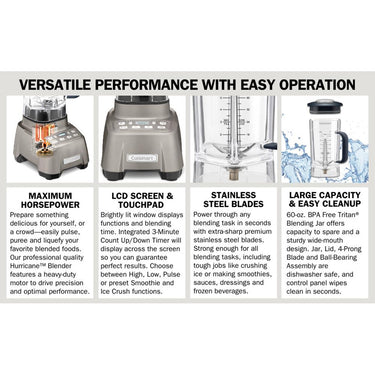 VERSATILE PERFORMANCE WITH EASY OPERATION

Cuisinart

MAXIMUM HORSEPOWER
Prepare something delicious for yourself, or a crowd—easily pulse, puree and liquefy your favorite blended foods. Our professional quality Hurricane™ Blender features a heavy-duty motor to drive precision and optimal performance.

LCD SCREEN & TOUCHPAD
Brightly lit window displays functions and blending time. Integrated 3-Minute Count Up/Down Timer will display across the screen so you can guarantee perfect results. Choose between High, Low, Pulse or preset Smoothie and Ice Crush functions.

STAINLESS STEEL BLADES
Power through any blending task in seconds with extra-sharp premium stainless steel blades. Strong enough for all blending tasks, including tough jobs like crushing ice or making smoothies, sauces, dressings and frozen beverages.

LARGE CAPACITY & EASY CLEANUP
60-oz. BPA Free Tritan® Blending Jar offers capacity to spare and a sturdy wide-mouth design. Jar, Lid, 4-Prong Blade and Ball-Bearing Assembly are dishwasher safe, and control panel wipes clean in seconds.