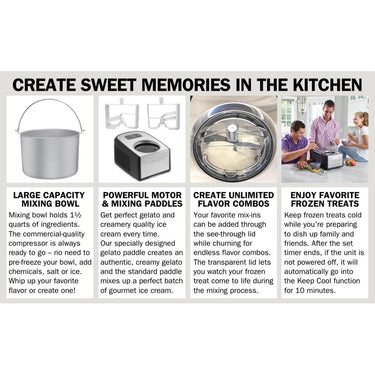 CREATE SWEET MEMORIES IN THE KITCHEN

LARGE CAPACITY MIXING BOWL

Mixing bowl holds 1½ quarts of ingredients. The commercial-quality compressor is always ready to go – no need to pre-freeze your bowl, add chemicals, salt or ice. Whip up your favorite flavor or create one!

POWERFUL MOTOR & MIXING PADDLES

Get perfect gelato and creamery quality ice cream every time. Our specially designed gelato paddle creates an authentic, creamy gelato and the standard paddle mixes up a perfect batch of gourmet ice cream.

CREATE UNLIMITED FLAVOR COMBOS

Your favorite mix-ins can be added through the see-through lid while churning for endless flavor combos. The transparent lid lets you watch your frozen treat come to life during the mixing process.

ENJOY FAVORITE FROZEN TREATS

Keep frozen treats cold while you're preparing to dish up family and friends. After the set timer ends, if the unit is not powered off, it will automatically go into the Keep Cool function for 10 minutes.