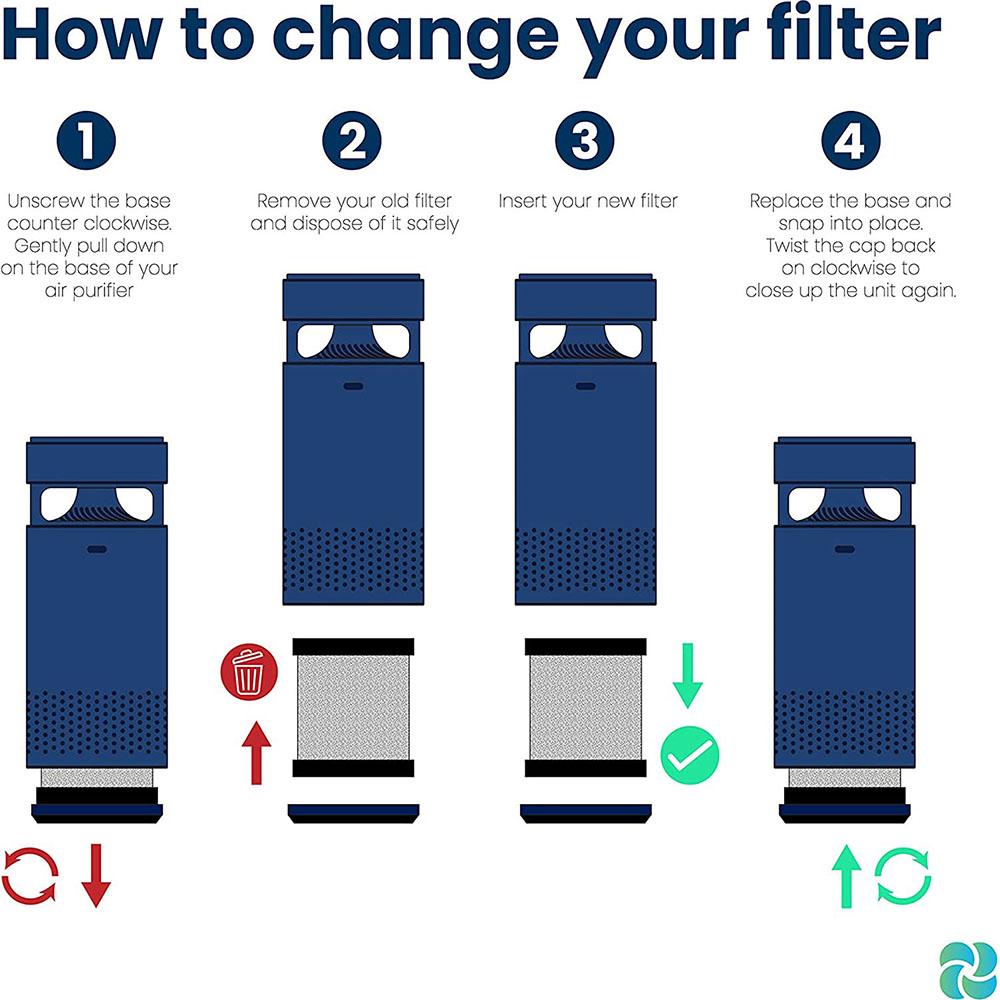 How to change your filter

1
Unscrew the base counter clockwise. Gently pull down on the base of your air purifier

2
Remove your old filter and dispose of it safely

3
Insert your new filter

4
Replace the base and snap into place. Twist the cap back on clockwise to close up the unit again.