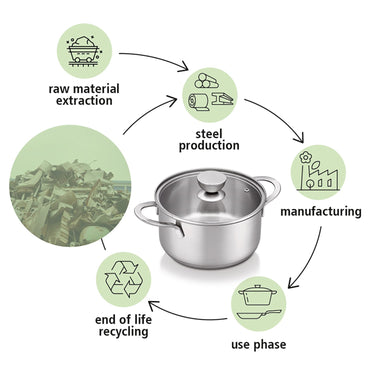 raw material extraction

steel production

manufacturing

use phase

end of life recycling