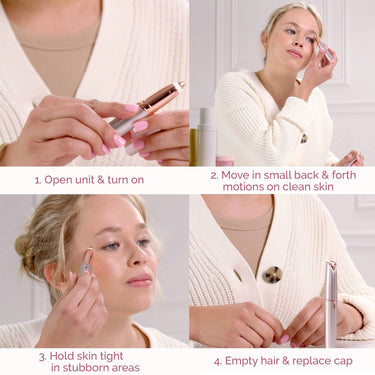 1. Open unit & turn on

2. Move in small back & forth motions on clean skin

3. Hold skin tight in stubborn areas

4. Empty hair & replace cap