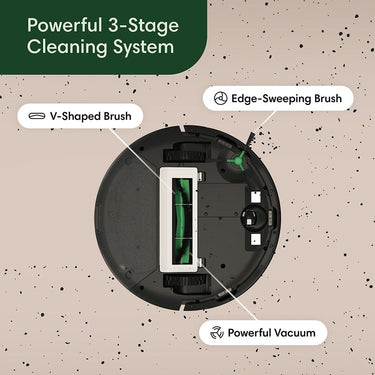 Powerful 3-Stage Cleaning System

Edge-Sweeping Brush

V-Shaped Brush

Powerful Vacuum