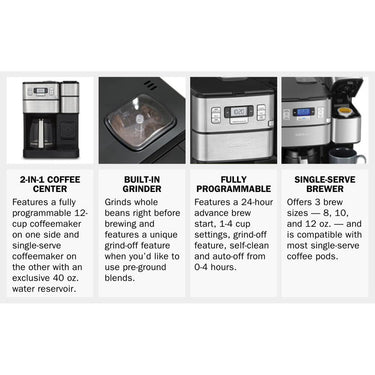 2-IN-1 COFFEE CENTER

Features a fully programmable 12-cup coffeemaker on one side and single-serve coffeemaker on the other with an exclusive 40 oz. water reservoir.

BUILT-IN GRINDER

Grinds whole beans right before brewing and features a unique grind-off feature when you'd like to use pre-ground blends.

FULLY PROGRAMMABLE

Features a 24-hour advance brew start, 1-4 cup settings, grind-off feature, self-clean and auto-off from 0-4 hours.

SINGLE-SERVE BREWER

Offers 3 brew sizes — 8, 10, and 12 oz. — and is compatible with most single-serve coffee pods.