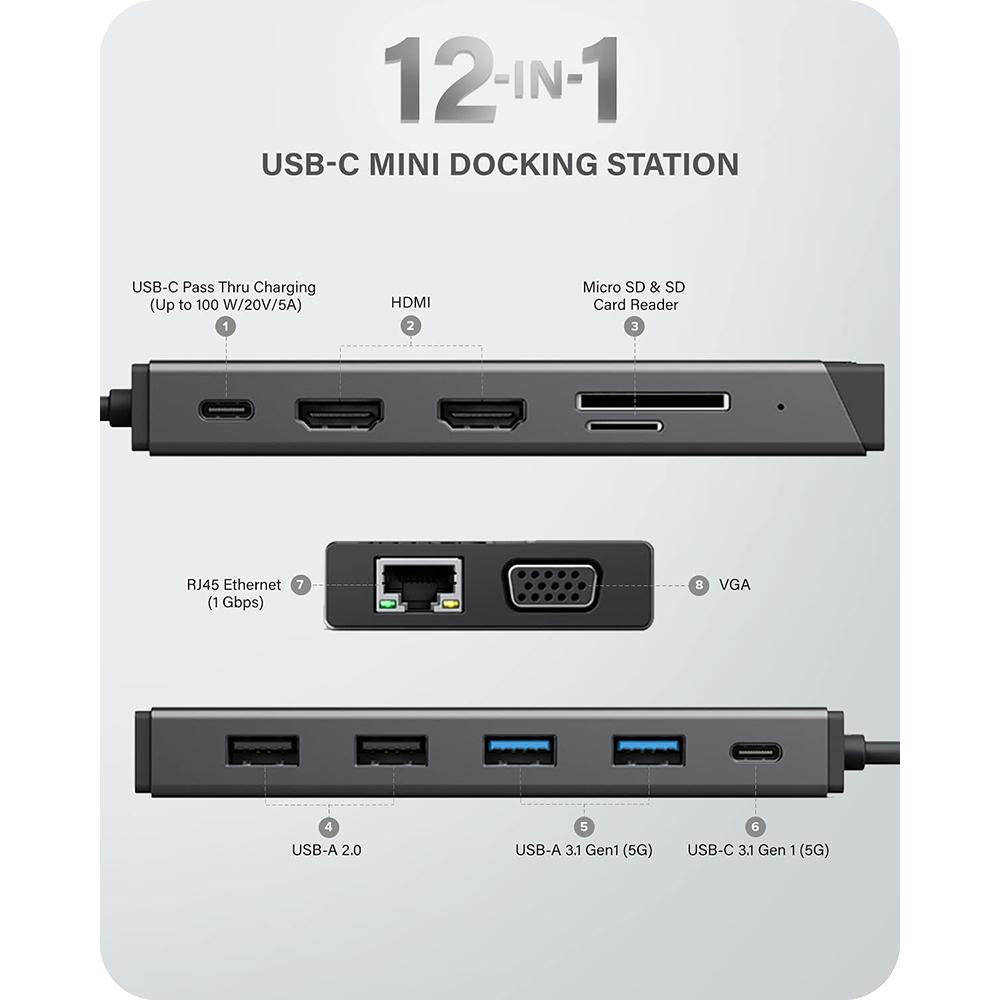 12-IN-1

USB-C MINI DOCKING STATION

USB-C Pass Thru Charging (Up to 100 W/20V/5A)

1

HDMI

2

Micro SD & SD Card Reader

3

RJ45 Ethernet (1 Gbps)

7

8

VGA

4

USB-A 2.0

5

USB-A 3.1 Gen1 (5G)

6

USB-C 3.1 Gen 1 (5G)