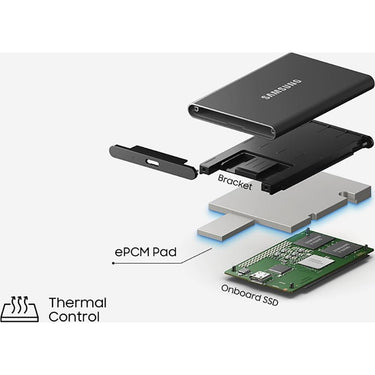 SAMSUNG

Bracket

ePCM Pad

Onboard SSD

Thermal Control