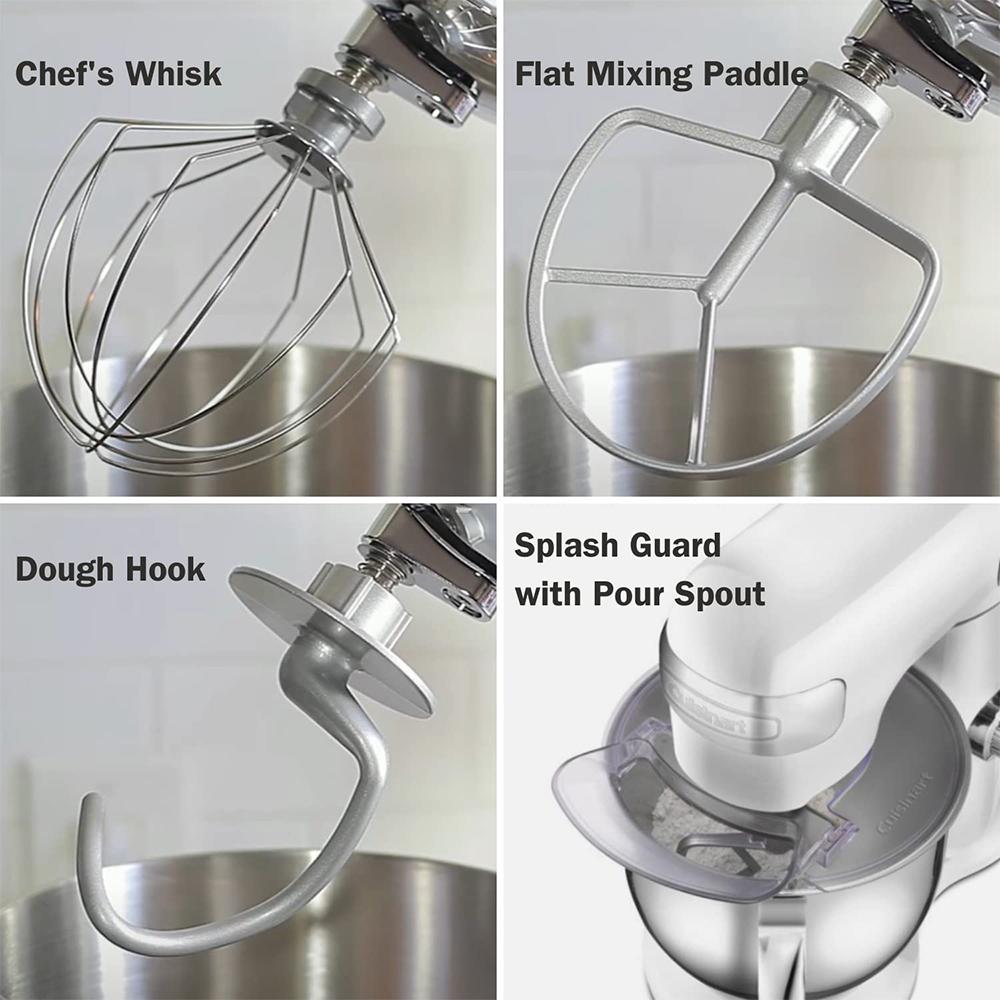 Chef's Whisk

Flat Mixing Paddle

Dough Hook

Splash Guard with Pour Spout

Cuisinart

Cuisinart