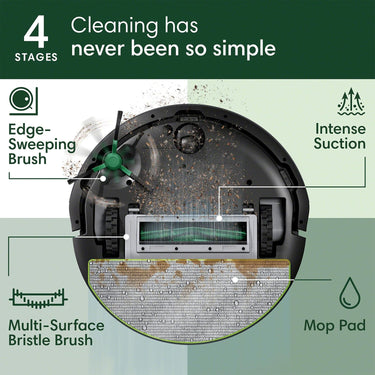 4 STAGES

Cleaning has never been so simple

Edge-Sweeping Brush

Intense Suction

Multi-Surface Bristle Brush

Mop Pad