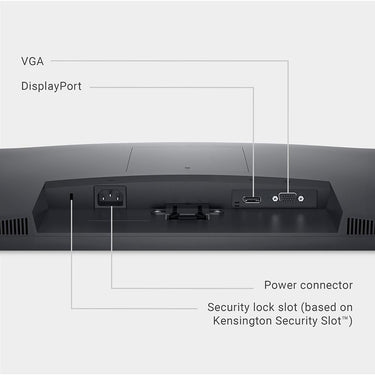 VGA

DisplayPort

Power connector

Security lock slot (based on Kensington Security Slot™)