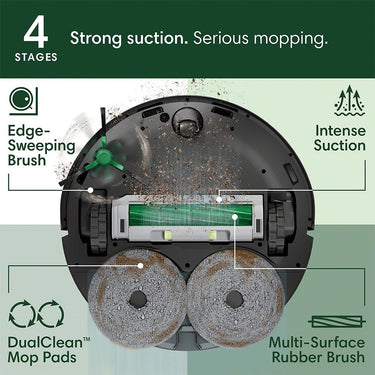 4
STAGES

Strong suction. Serious mopping.

Edge-Sweeping Brush

Intense Suction

DualClean™ Mop Pads

Multi-Surface Rubber Brush