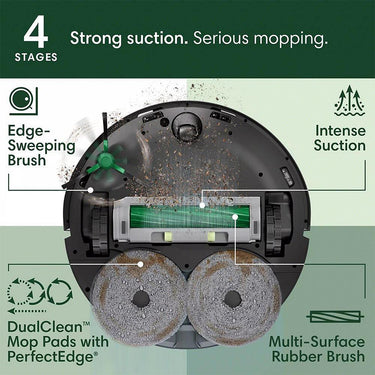 4 STAGES

Strong suction. Serious mopping.

Edge-Sweeping Brush

Intense Suction

DualClean™ Mop Pads with PerfectEdge®

Multi-Surface Rubber Brush