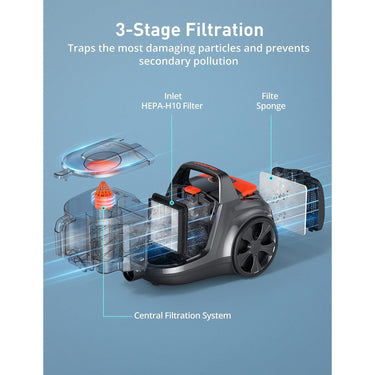 3-Stage Filtration

Traps the most damaging particles and prevents secondary pollution

Inlet
HEPA-H10 Filter

Filte
Sponge

Central Filtration System