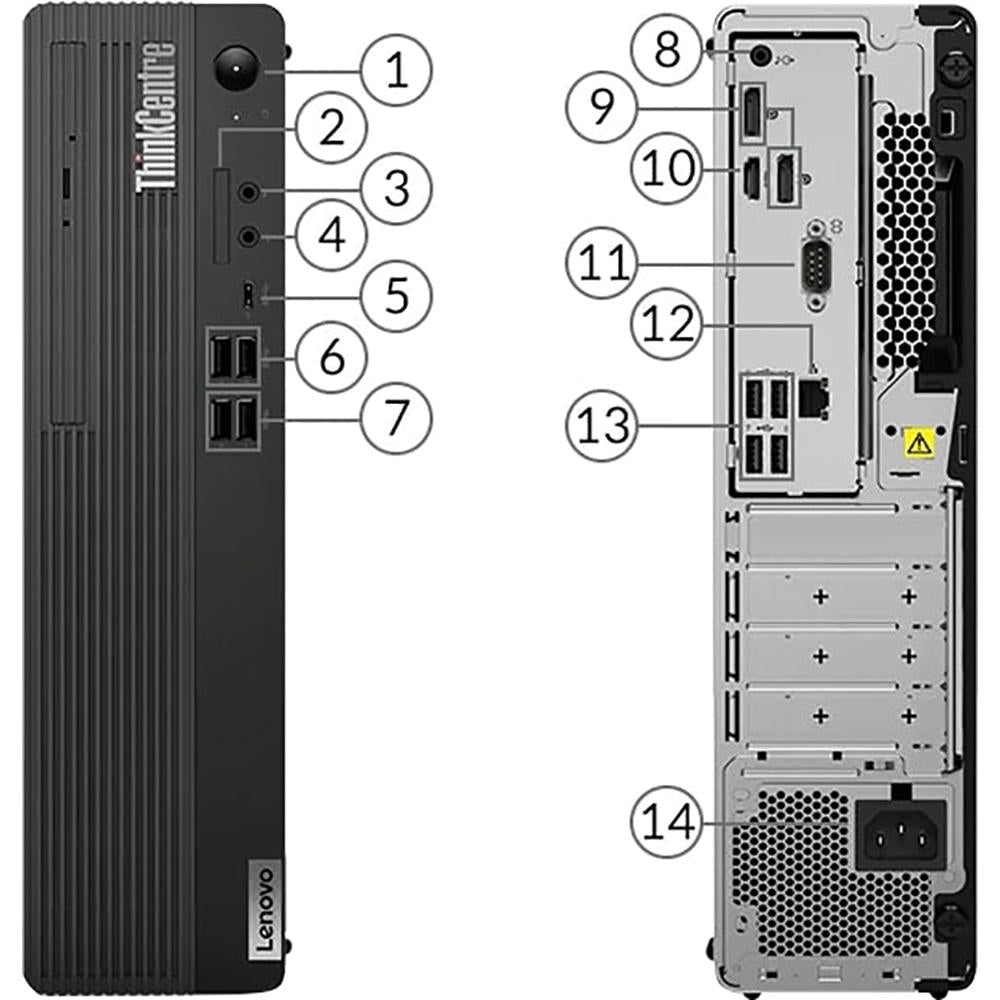 ThinkCentre

1

2

3

4

5

6

7

Lenovo

8

9

10

11

12

13

14