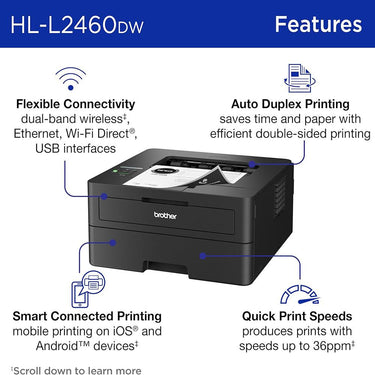 HL-L2460DW

Features

Flexible Connectivity
dual-band wireless‡, Ethernet, Wi-Fi Direct®, USB interfaces

Auto Duplex Printing
saves time and paper with efficient double-sided printing

brother

Smart Connected Printing
mobile printing on iOS® and Android™ devices‡

Quick Print Speeds
produces prints with speeds up to 36ppm‡

‡Scroll down to learn more