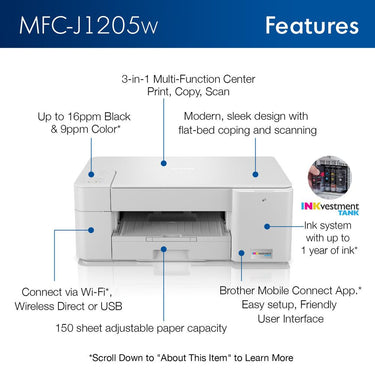 MFC-J1205w

Features

3-in-1 Multi-Function Center
Print, Copy, Scan

Up to 16ppm Black & 9ppm Color*

Modern, sleek design with flat-bed coping and scanning

INKvestment TANK

Ink system with up to 1 year of ink*

Connect via Wi-Fi*, Wireless Direct or USB

Brother Mobile Connect App.* Easy setup, Friendly User Interface

150 sheet adjustable paper capacity

*Scroll Down to "About This Item" to Learn More