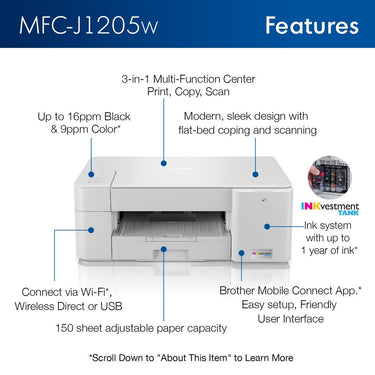 MFC-J1205w

Features

3-in-1 Multi-Function Center
Print, Copy, Scan

Up to 16ppm Black
& 9ppm Color*

Modern, sleek design with
flat-bed coping and scanning

INKvestment
TANK

Ink system
with up to
1 year of ink*

Connect via Wi-Fi*,
Wireless Direct or USB

Brother Mobile Connect App.*
Easy setup, Friendly
User Interface

150 sheet adjustable paper capacity

*Scroll Down to "About This Item" to Learn More