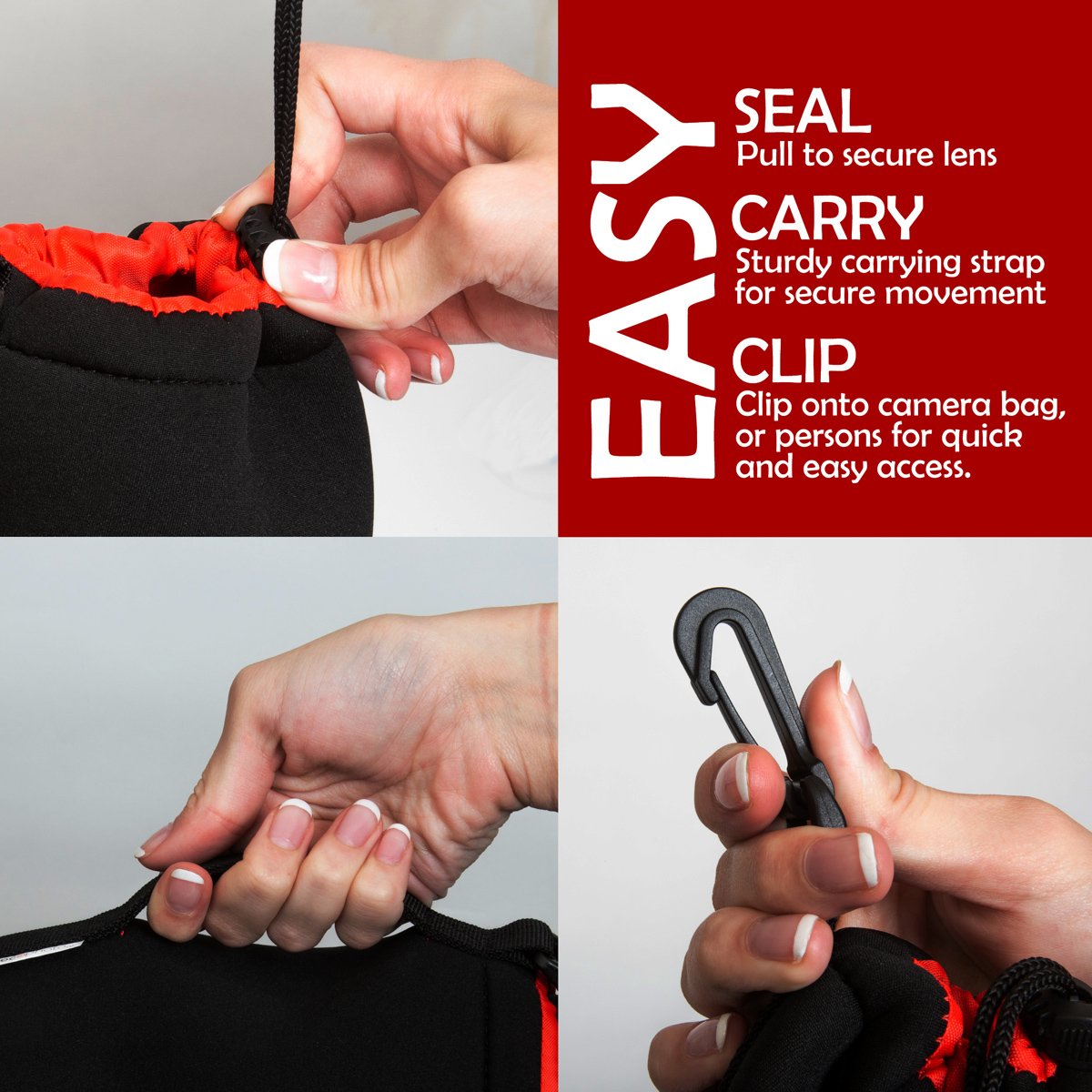 EASY

SEAL
Pull to secure lens

CARRY
Sturdy carrying strap for secure movement

CLIP
Clip onto camera bag, or persons for quick and easy access.