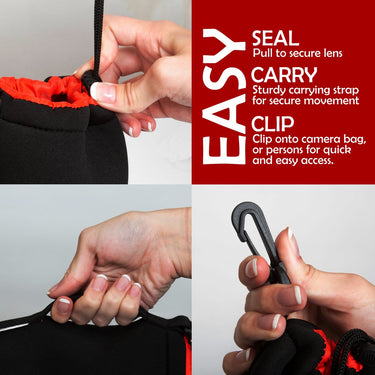 EASY

SEAL
Pull to secure lens

CARRY
Sturdy carrying strap for secure movement

CLIP
Clip onto camera bag, or persons for quick and easy access.