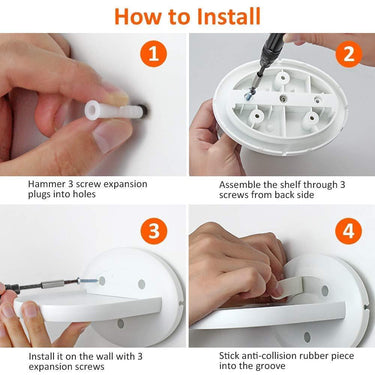 How to Install

1

Hammer 3 screw expansion plugs into holes

2

Assemble the shelf through 3 screws from back side

3

Install it on the wall with 3 expansion screws

4

Stick anti-collision rubber piece into the groove