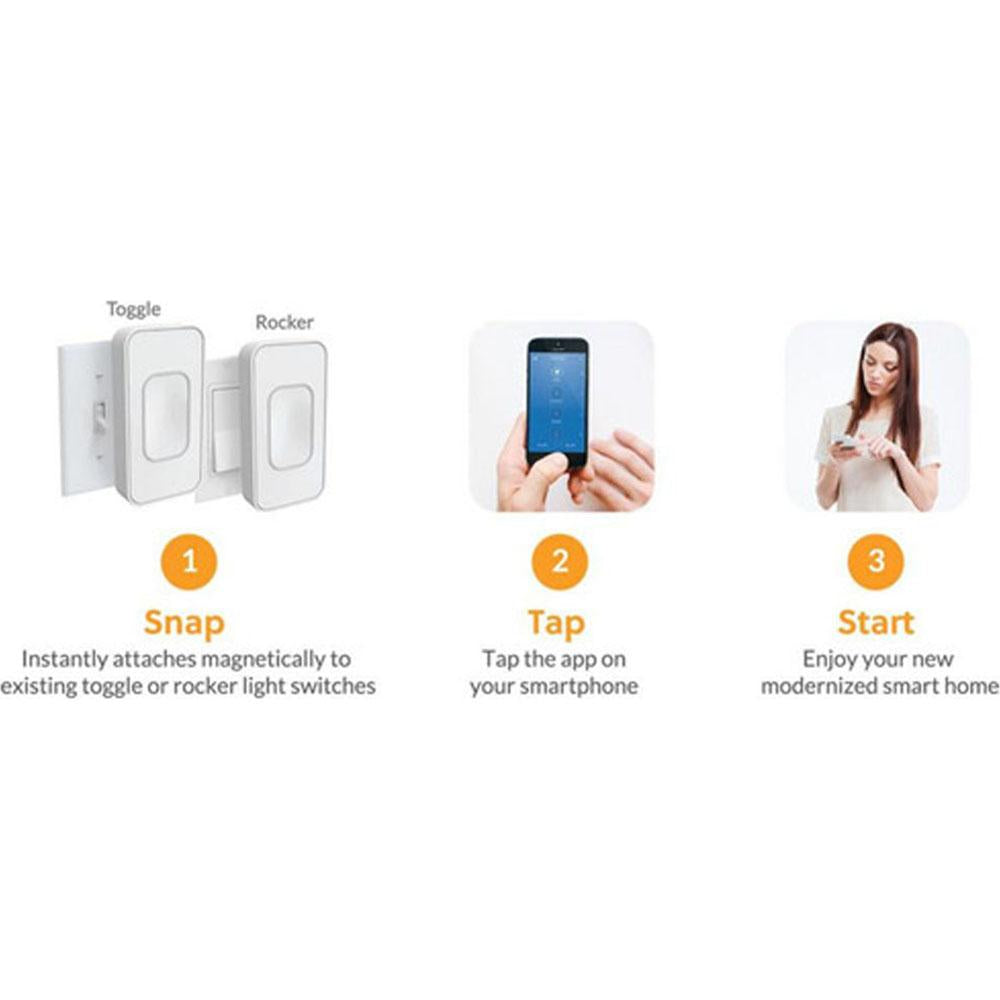 Toggle

Rocker

1

Snap

Instantly attaches magnetically to existing toggle or rocker light switches

2

Tap

Tap the app on your smartphone

3

Start

Enjoy your new modernized smart home