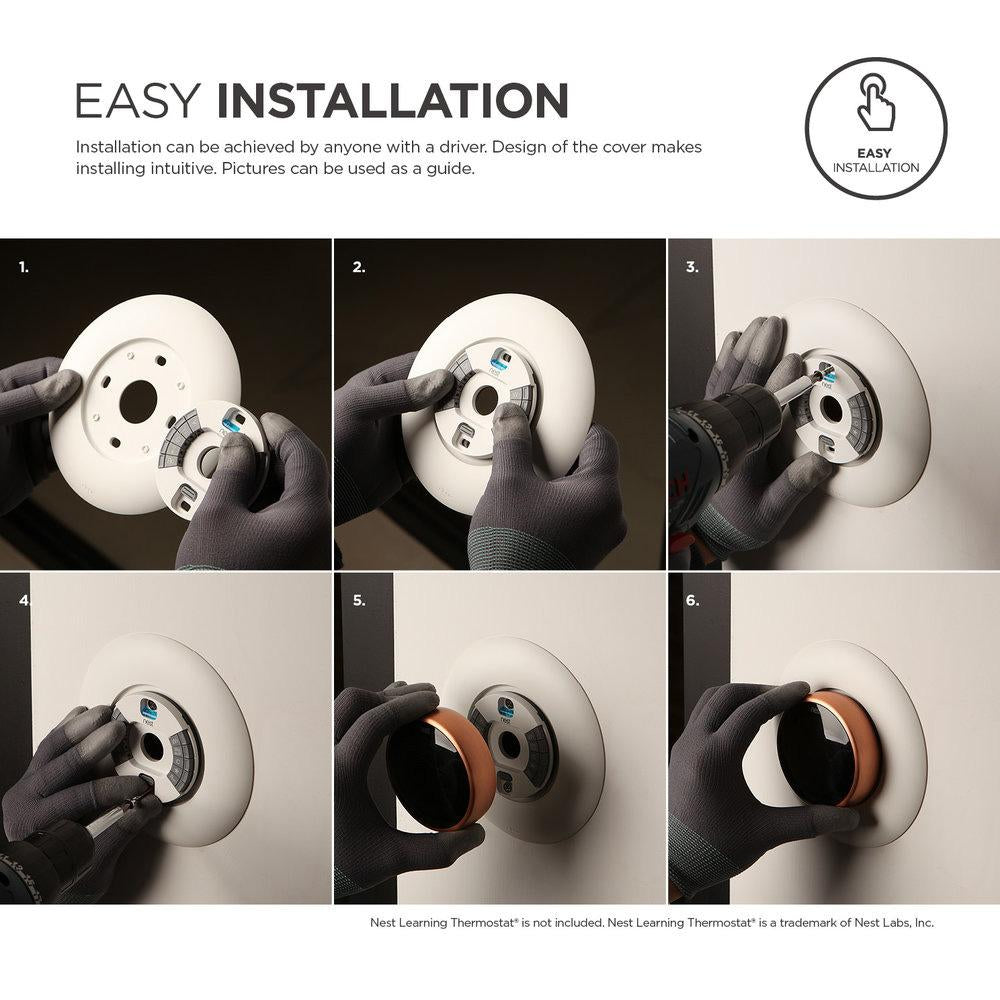 EASY INSTALLATION

Installation can be achieved by anyone with a driver. Design of the cover makes installing intuitive. Pictures can be used as a guide.

EASY
INSTALLATION

1.

2.

3.

4.

5.

6.

Nest Learning Thermostat® is not included. Nest Learning Thermostat® is a trademark of Nest Labs, Inc.