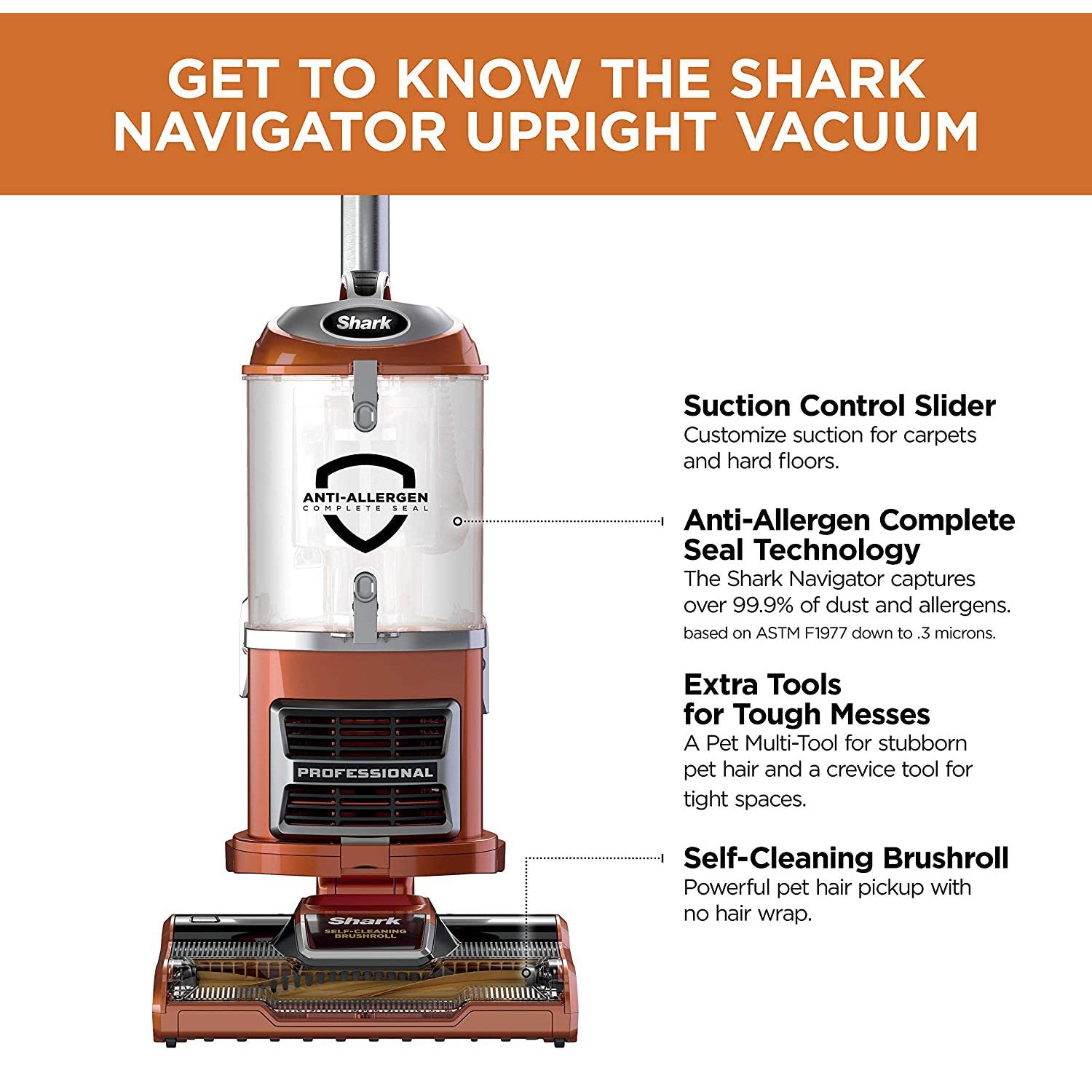 GET TO KNOW THE SHARK NAVIGATOR UPRIGHT VACUUM

Shark

ANTI-ALLERGEN
COMPLETE SEAL

PROFESSIONAL

Shark
SELF-CLEANING BRUSHROLL

Suction Control Slider
Customize suction for carpets and hard floors.

Anti-Allergen Complete Seal Technology
The Shark Navigator captures over 99.9% of dust and allergens.
based on ASTM F1977 down to .3 microns.

Extra Tools for Tough Messes
A Pet Multi-Tool for stubborn pet hair and a crevice tool for tight spaces.

Self-Cleaning Brushroll
Powerful pet hair pickup with no hair wrap.