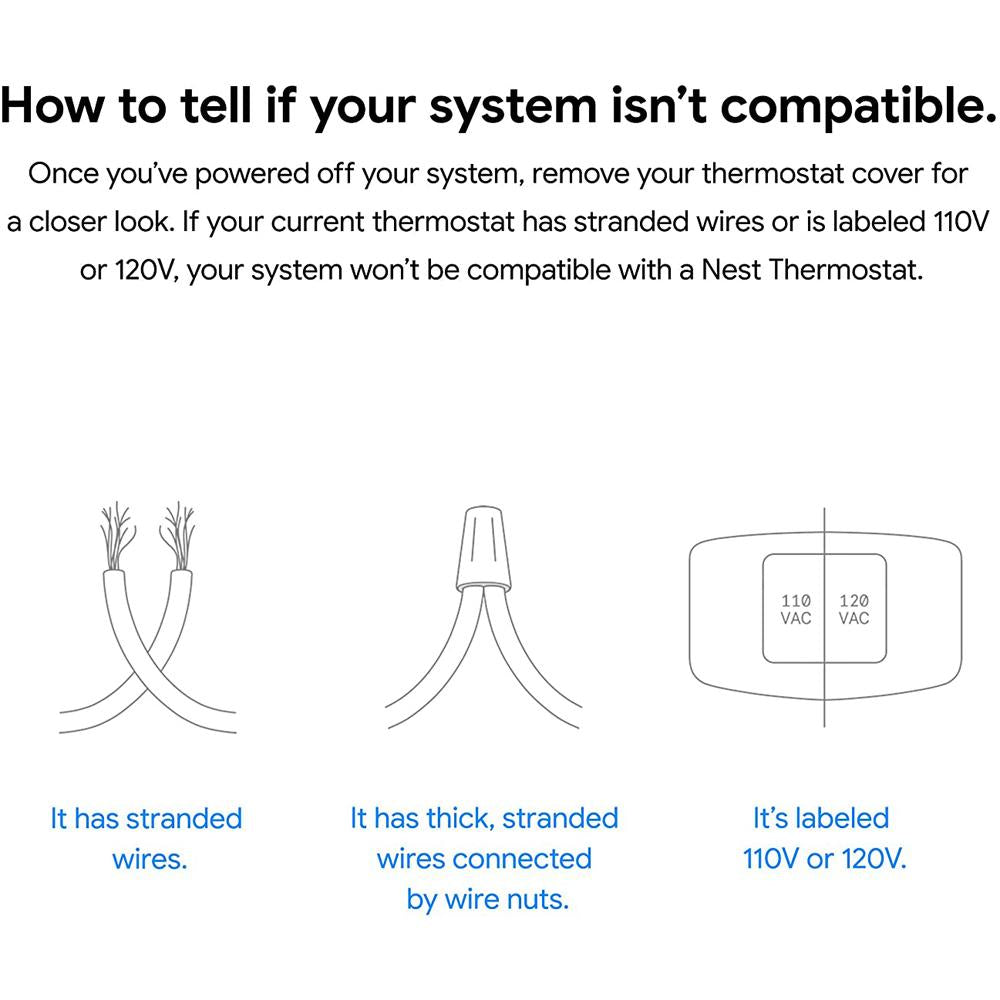 How to tell if your system isn't compatible.

Once you've powered off your system, remove your thermostat cover for a closer look. If your current thermostat has stranded wires or is labeled 110V or 120V, your system won't be compatible with a Nest Thermostat.

110 VAC

120 VAC

It has stranded wires.

It has thick, stranded wires connected by wire nuts.

It's labeled 110V or 120V.