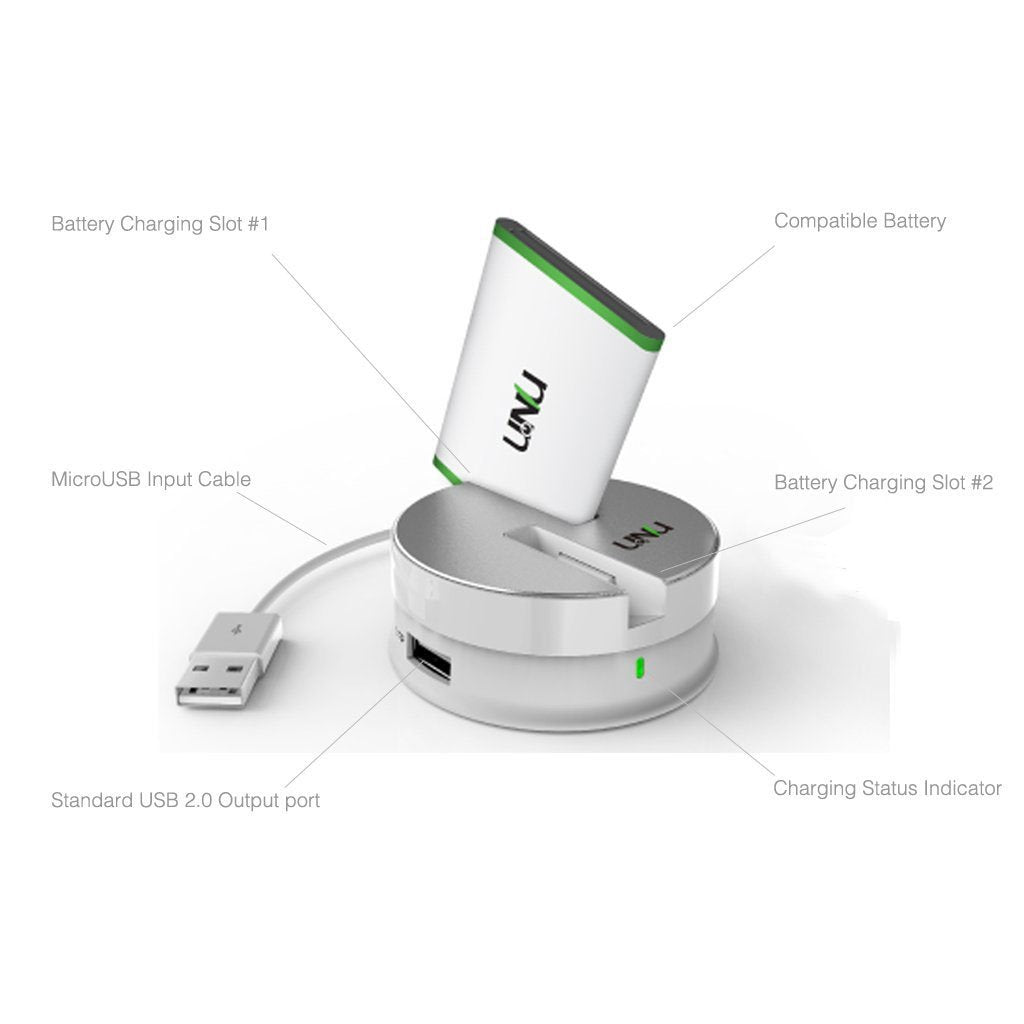 Battery Charging Slot #1

Compatible Battery

UNU

MicroUSB Input Cable

Battery Charging Slot #2

UNU

Standard USB 2.0 Output port

Charging Status Indicator