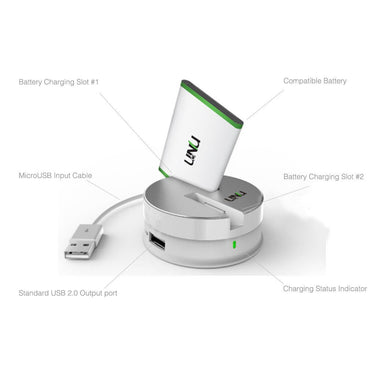 Battery Charging Slot #1

Compatible Battery

UNU

MicroUSB Input Cable

Battery Charging Slot #2

UNU

Standard USB 2.0 Output port

Charging Status Indicator