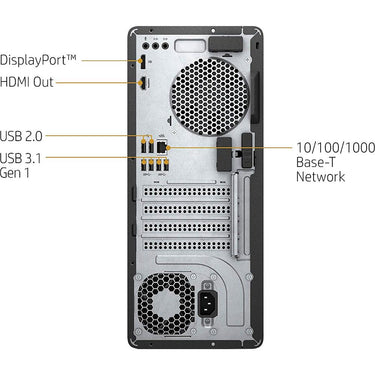 DisplayPort™
HDMI Out
USB 2.0
USB 3.1
Gen 1
10/100/1000
Base-T
Network