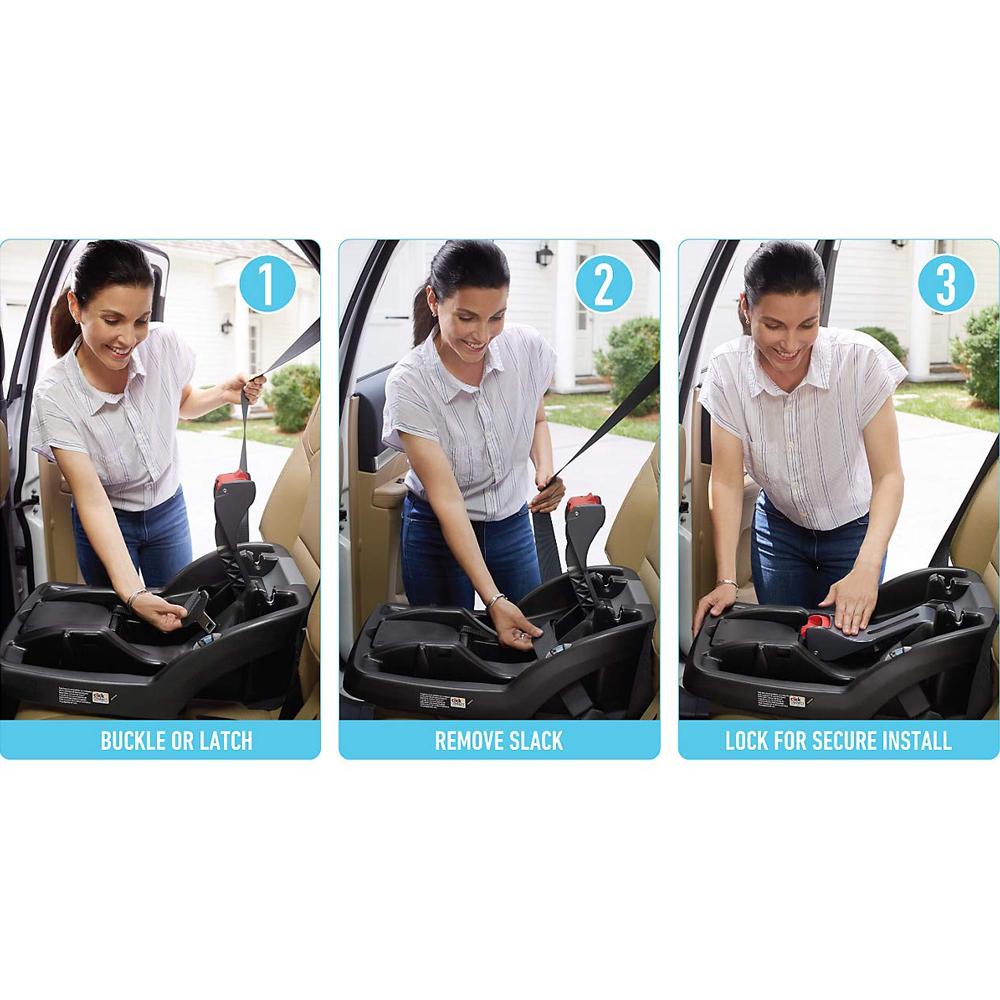 1

BUCKLE OR LATCH

2

REMOVE SLACK

3

LOCK FOR SECURE INSTALL