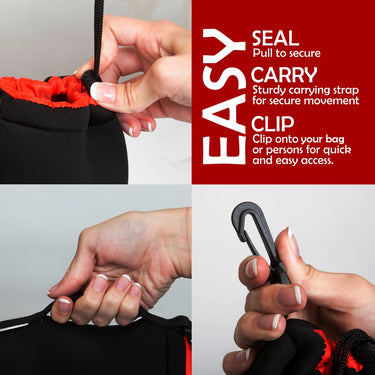 EASY

SEAL
Pull to secure

CARRY
Sturdy carrying strap for secure movement

CLIP
Clip onto your bag or persons for quick and easy access.