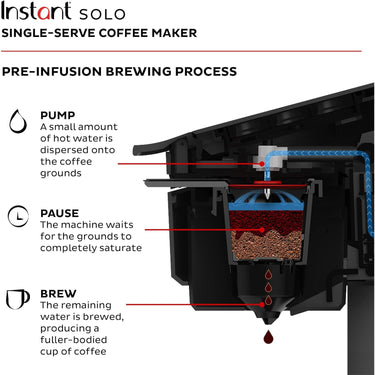 Instant SOLO
SINGLE-SERVE COFFEE MAKER

PRE-INFUSION BREWING PROCESS

PUMP
A small amount of hot water is dispersed onto the coffee grounds

PAUSE
The machine waits for the grounds to completely saturate

BREW
The remaining water is brewed, producing a fuller-bodied cup of coffee