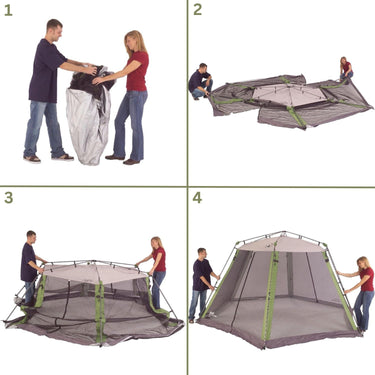 1

2

3

4