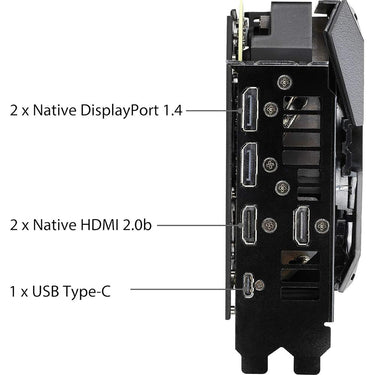 2 x Native DisplayPort 1.4

2 x Native HDMI 2.0b

1 x USB Type-C