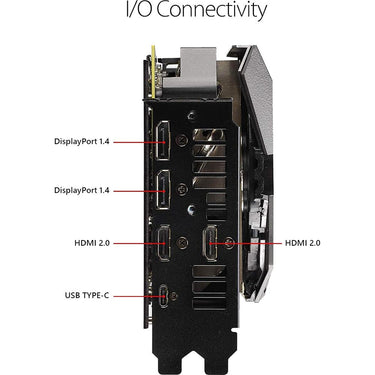 I/O Connectivity

DisplayPort 1.4

DisplayPort 1.4

HDMI 2.0

HDMI 2.0

USB TYPE-C