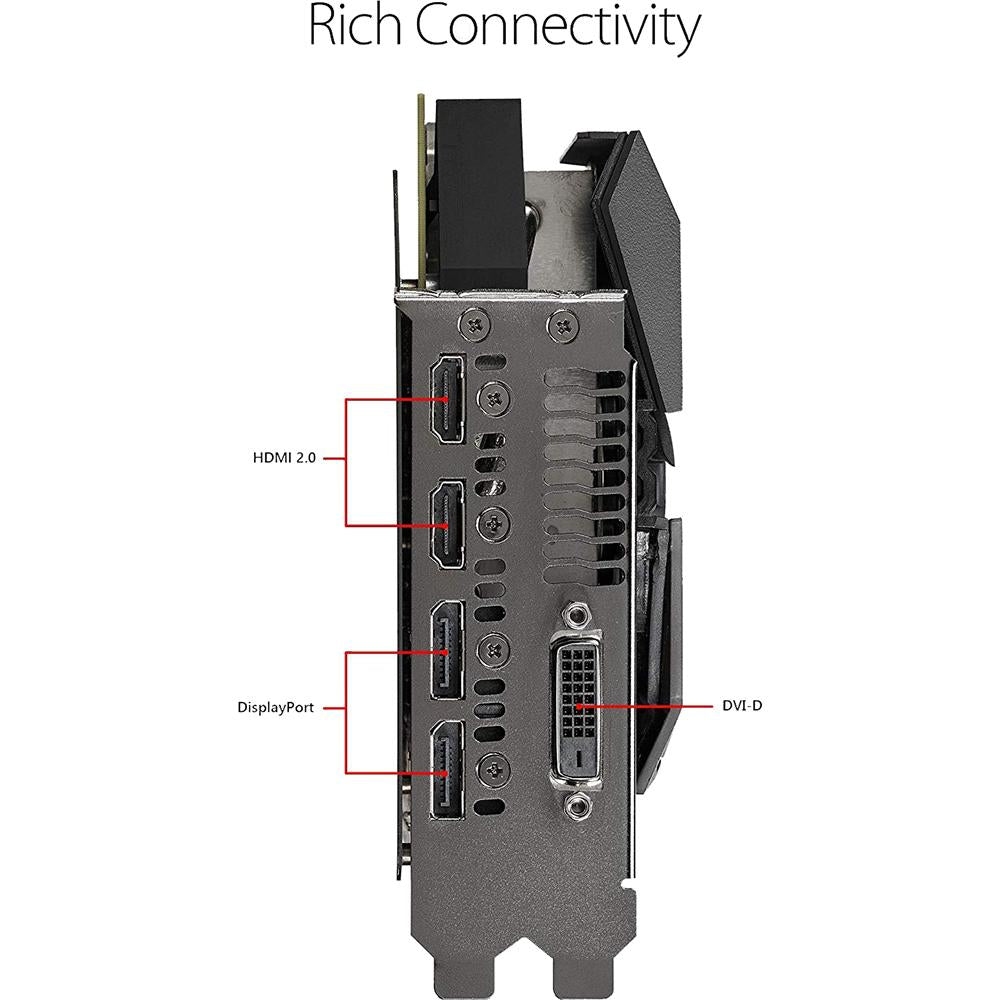 Rich Connectivity

HDMI 2.0

DisplayPort

DVI-D