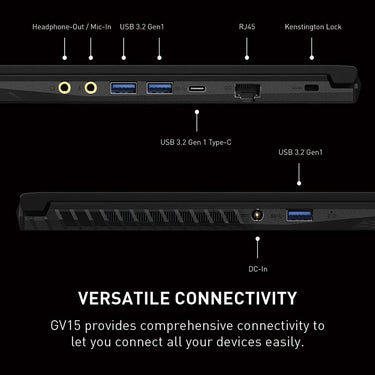 Headphone-Out / Mic-In
USB 3.2 Gen1
RJ45
Kenstington Lock

USB 3.2 Gen 1 Type-C

USB 3.2 Gen1

DC-In

VERSATILE CONNECTIVITY

GV15 provides comprehensive connectivity to let you connect all your devices easily.